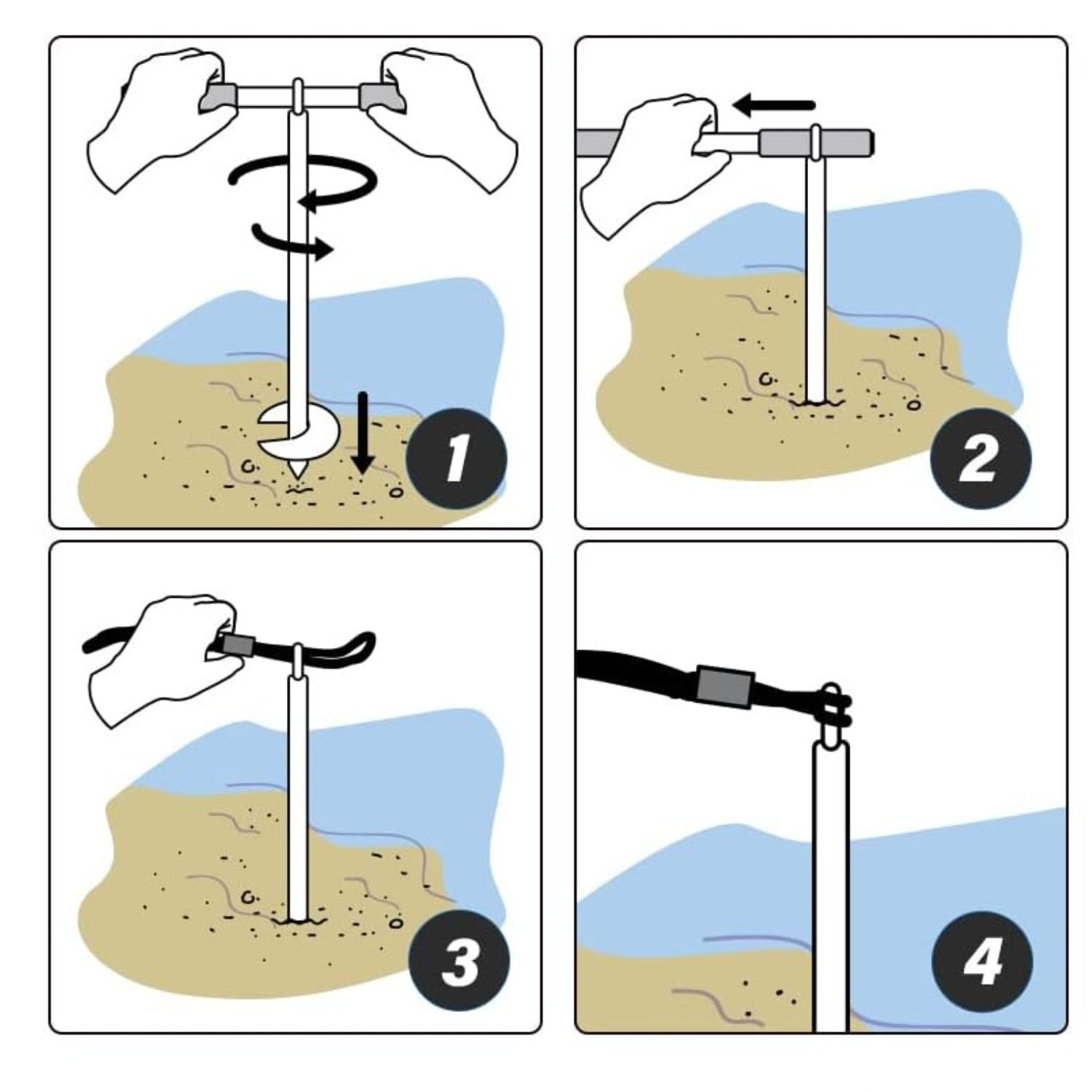 1

2

3

4